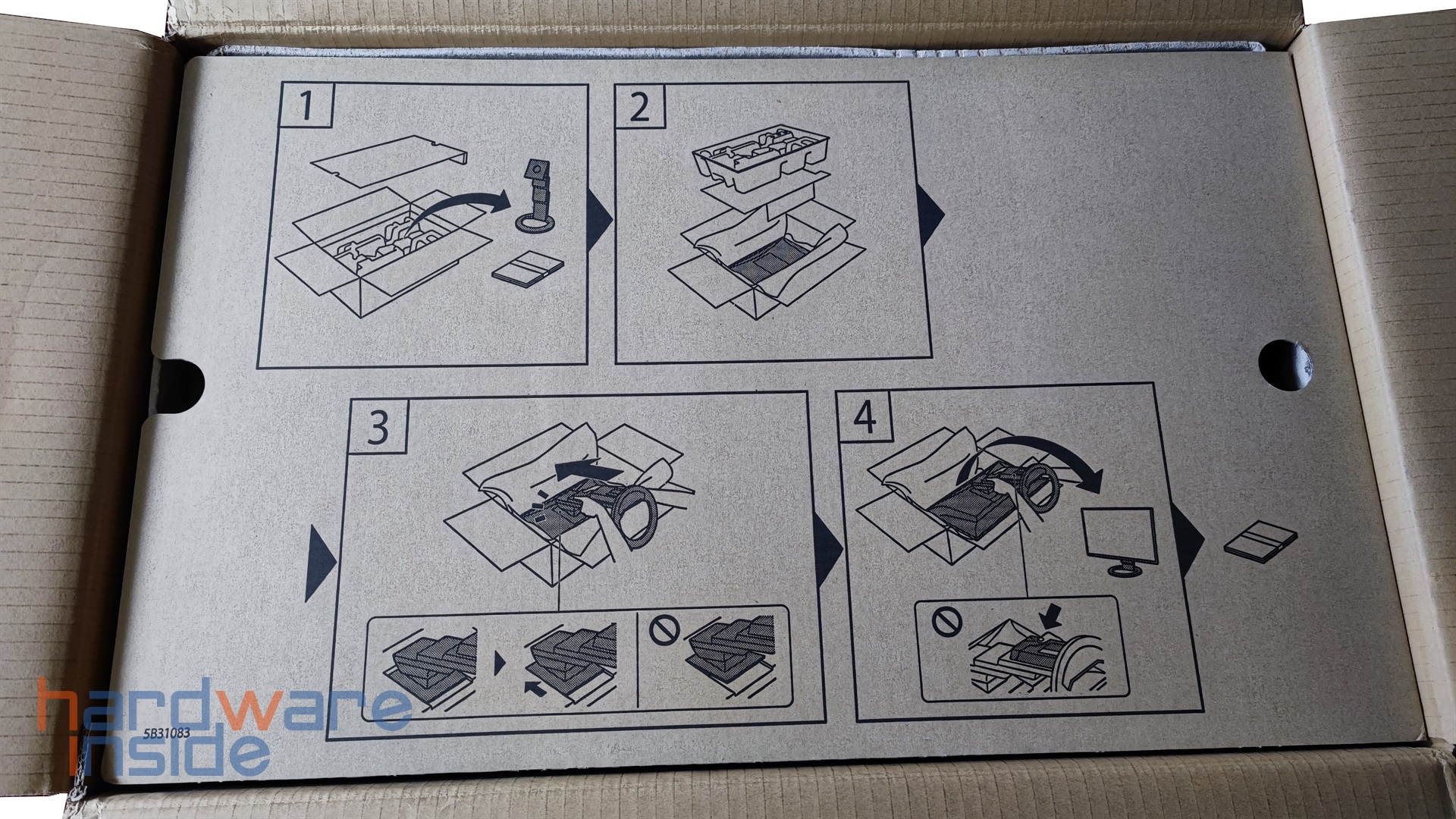 1

2

3

4

5B31083

hardware inside