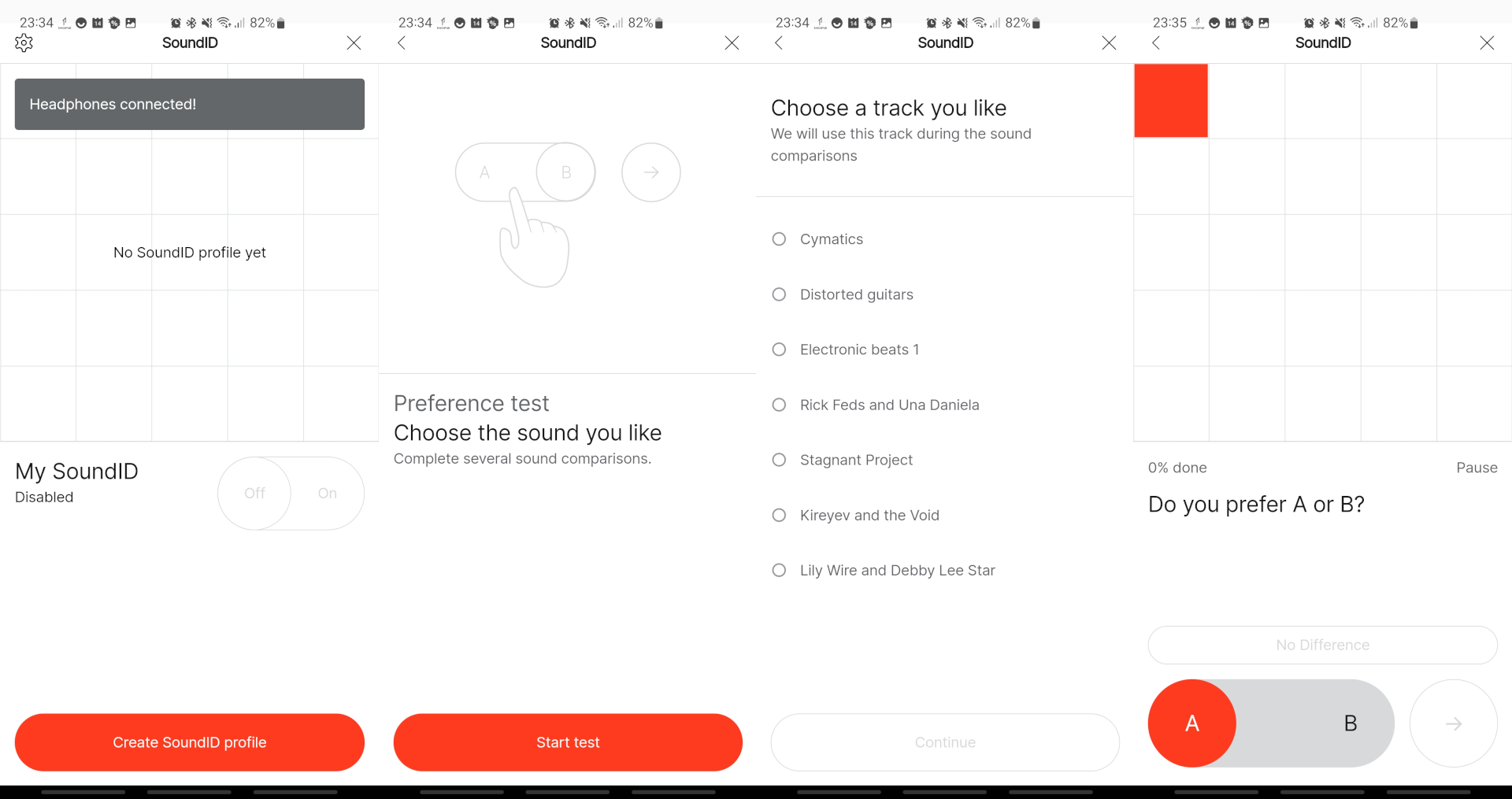 23:34 82%

SoundID

Headphones connected!

No SoundID profile yet

My SoundID
Disabled

Off On

Create SoundID profile

23:34 82%

SoundID

A B

Preference test
Choose the sound you like
Complete several sound comparisons.

Start test

23:34 82%

SoundID

Choose a track you like
We will use this track during the sound comparisons

Cymatics

Distorted guitars

Electronic beats 1

Rick Feds and Una Daniela

Stagnant Project

Kireyev and the Void

Lily Wire and Debby Lee Star

Continue

23:35 82%

SoundID

0% done

Pause

Do you prefer A or B?

No Difference

A B